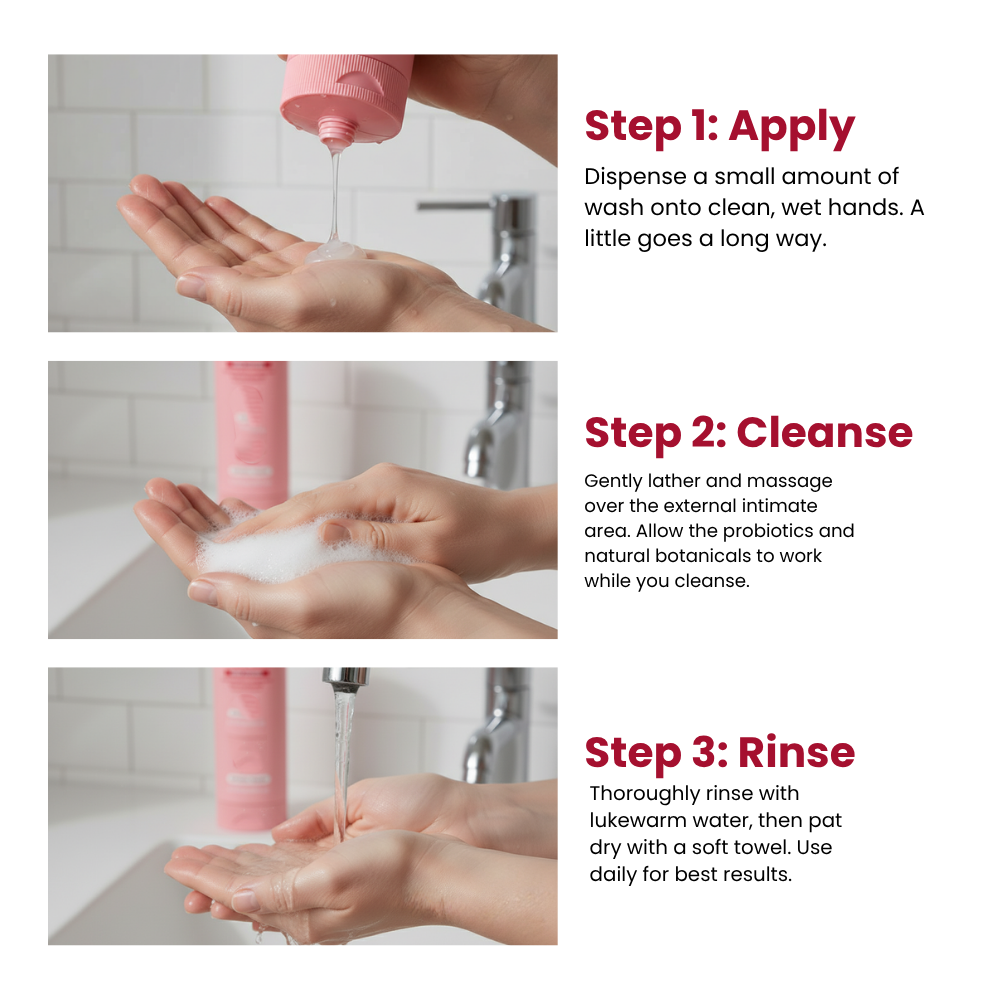 Step 1: Apply
Dispense a small amount of wash onto clean, wet hands. A little goes a long way.

Step 2: Cleanse
Gently lather and massage over the external intimate area. Allow the probiotics and natural botanicals to work while you cleanse.

Step 3: Rinse
Thoroughly rinse with lukewarm water, then pat dry with a soft towel. Use daily for best results.